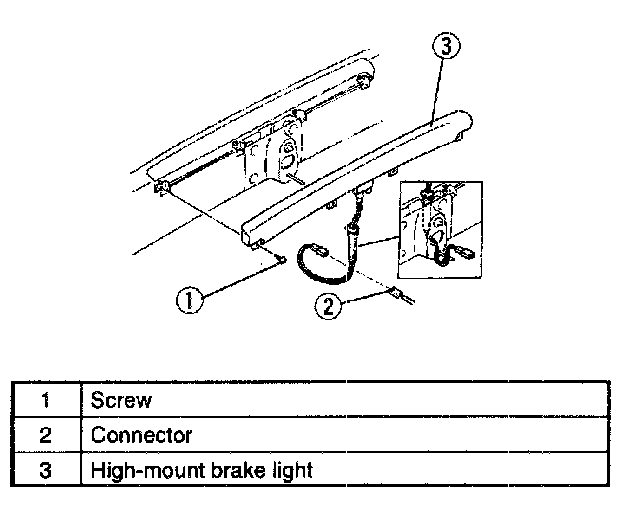 3

1

2

| 1 | Screw |
|---|---|
| 2 | Connector |
| 3 | High-mount brake light |