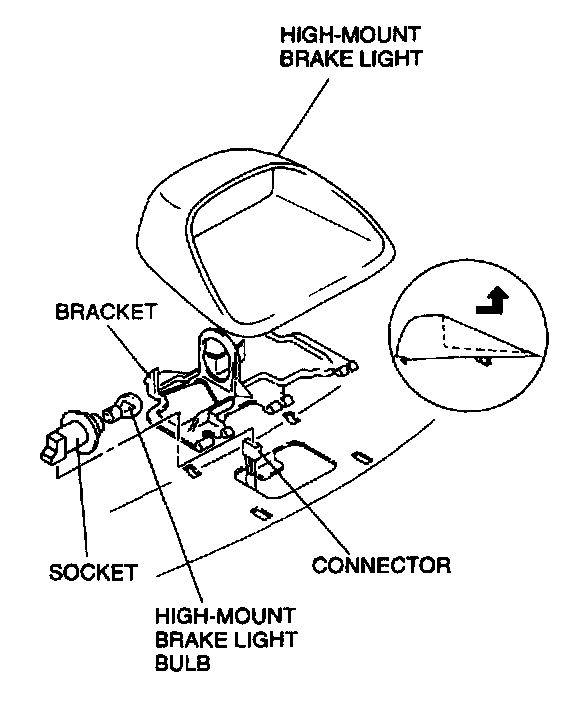 HIGH-MOUNT BRAKE LIGHT

BRACKET

SOCKET

CONNECTOR

HIGH-MOUNT BRAKE LIGHT BULB