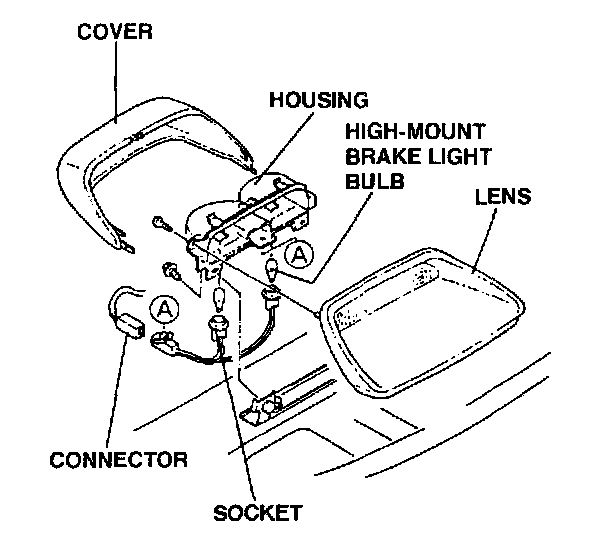 COVER

HOUSING

HIGH-MOUNT BRAKE LIGHT BULB

LENS

A

A

CONNECTOR

SOCKET