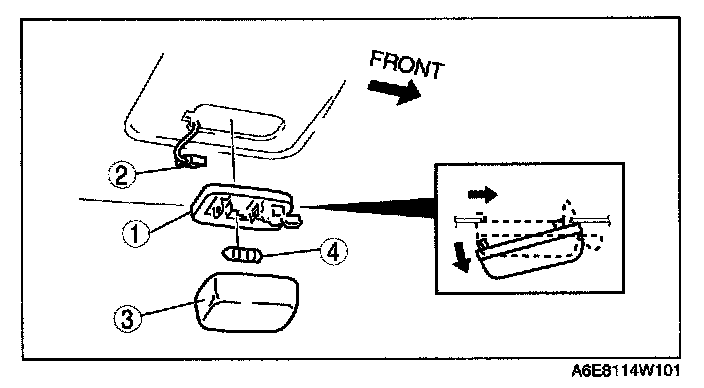 FRONT

2

1

4

3

A6E8114W101