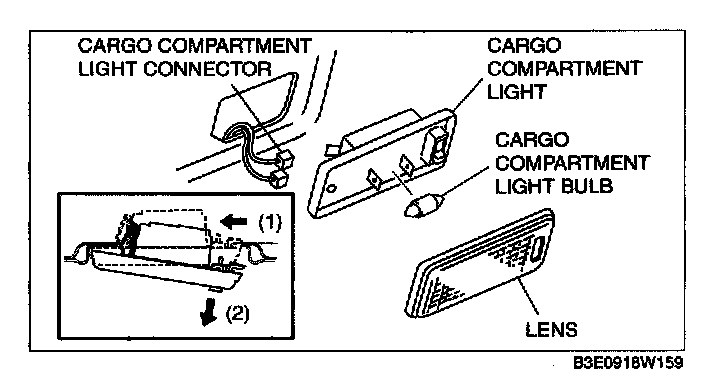 CARGO COMPARTMENT LIGHT CONNECTOR

CARGO COMPARTMENT LIGHT

CARGO COMPARTMENT LIGHT BULB

(1)

(2)

LENS

B3E0918W159