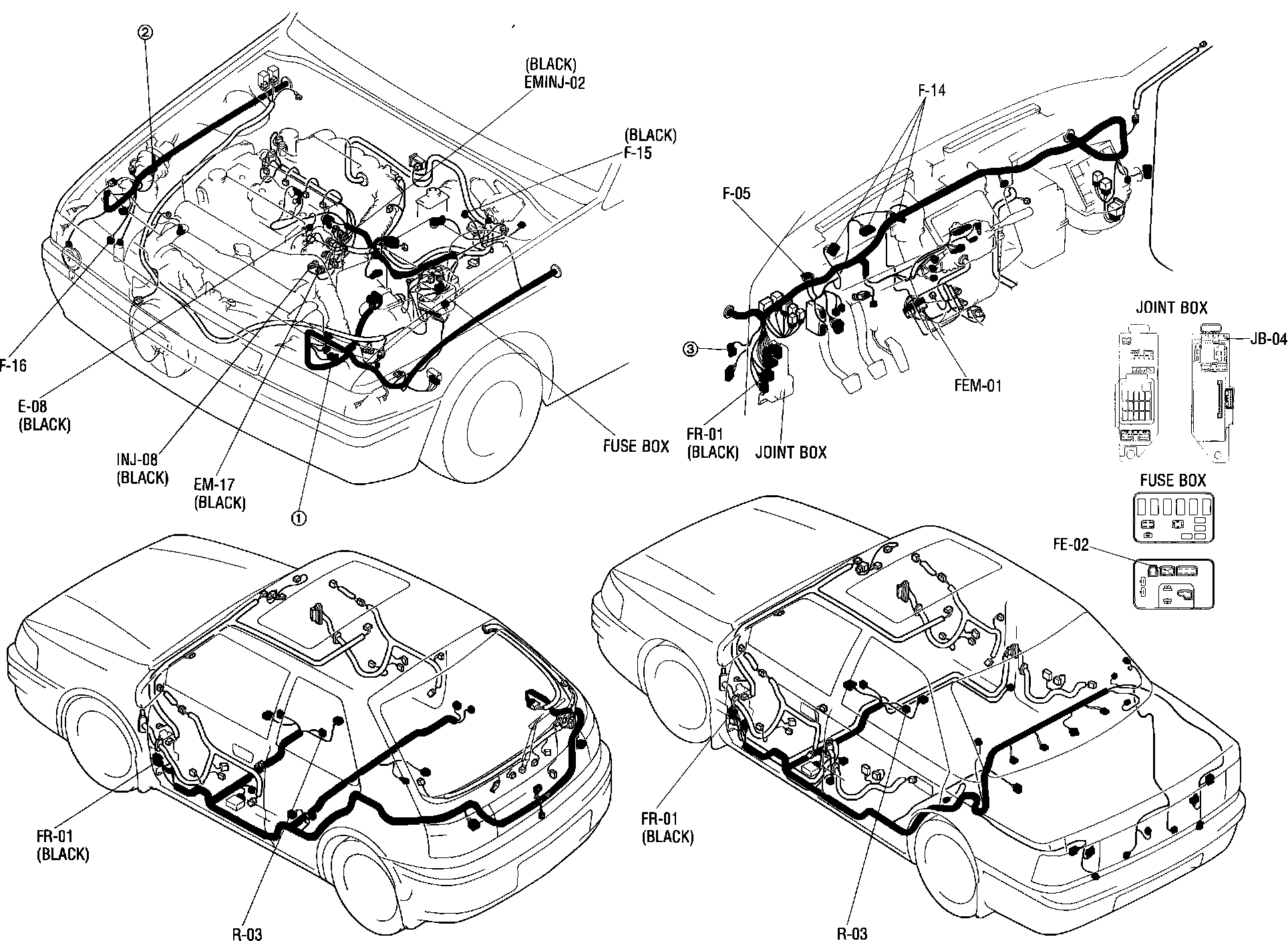 ②

(BLACK)
EMINJ-02

(BLACK)
F-15

F-16

E-08
(BLACK)

INJ-08
(BLACK)

EM-17
(BLACK)

①

FUSE BOX

F-14

F-05

③

FR-01
(BLACK)

JOINT BOX

FEM-01

JOINT BOX

JB-04

FUSE BOX

FE-02

FR-01
(BLACK)

R-03

FR-01
(BLACK)

R-03