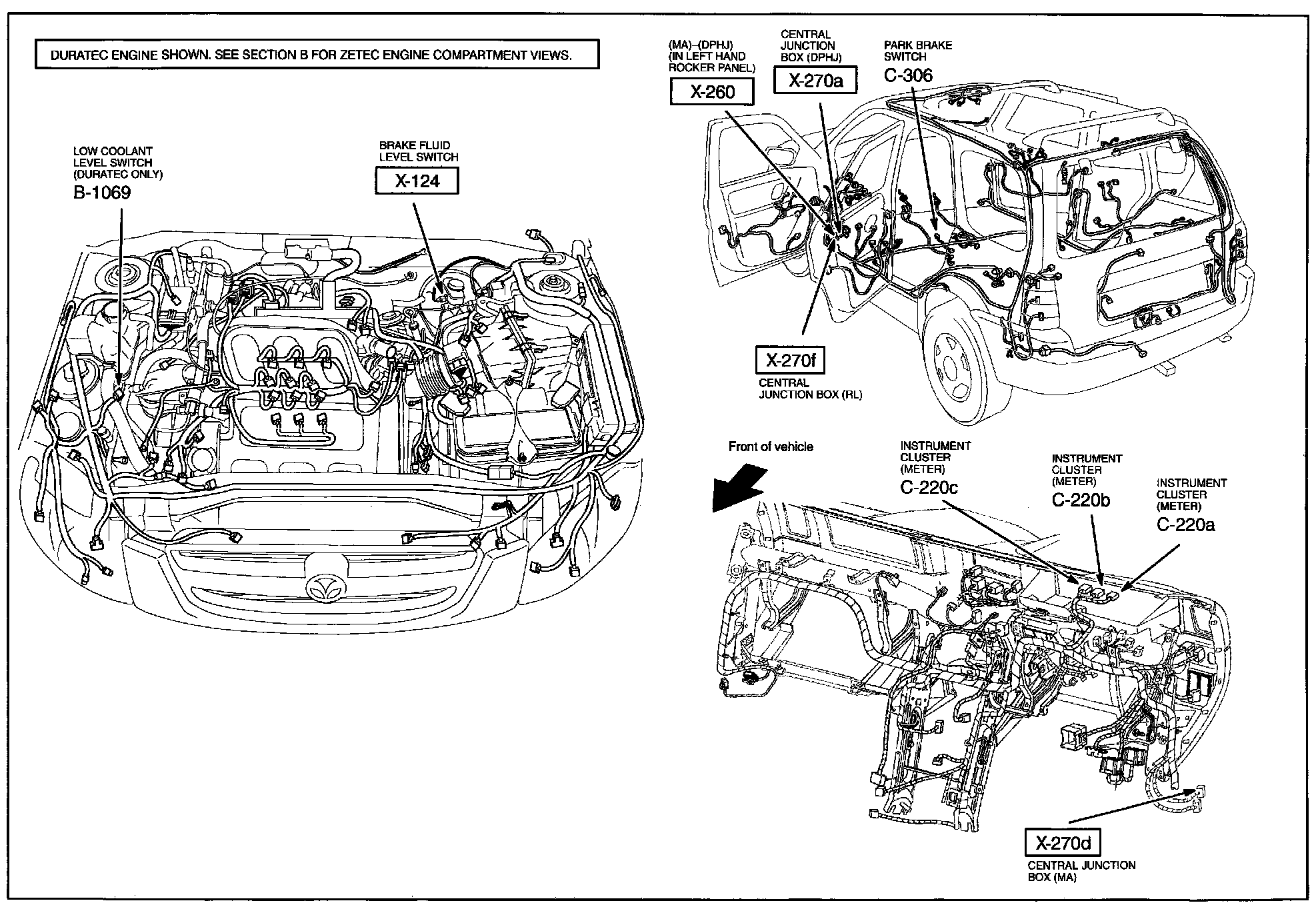 DURATEC ENGINE SHOWN. SEE SECTION B FOR ZETEC ENGINE COMPARTMENT VIEWS.

LOW COOLANT LEVEL SWITCH (DURATEC ONLY)
B-1069

BRAKE FLUID LEVEL SWITCH
X-124

(MA)–(DPHJ) (IN LEFT HAND ROCKER PANEL)
X-260

CENTRAL JUNCTION BOX (DPHJ)
X-270a

PARK BRAKE SWITCH
C-306

X-270f
CENTRAL JUNCTION BOX (RL)

Front of vehicle

INSTRUMENT CLUSTER (METER)
C-220c

INSTRUMENT CLUSTER (METER)
C-220b

INSTRUMENT CLUSTER (METER)
C-220a

X-270d
CENTRAL JUNCTION BOX (MA)