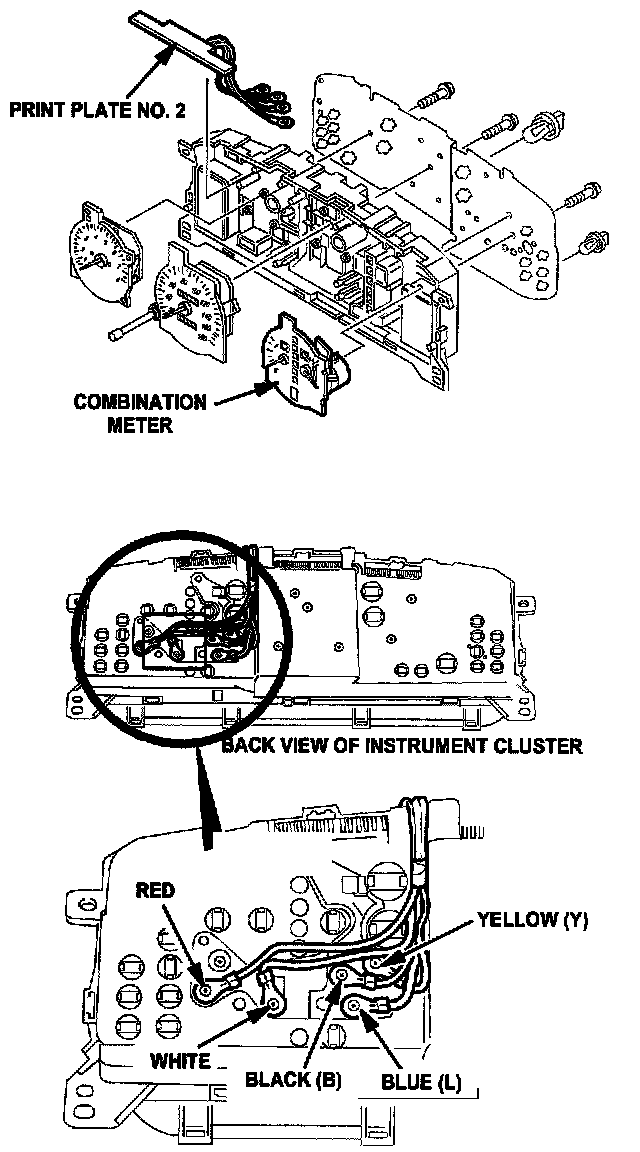 PRINT PLATE NO. 2

COMBINATION METER

BACK VIEW OF INSTRUMENT CLUSTER

RED

YELLOW (Y)

WHITE

BLACK (B)

BLUE (L)