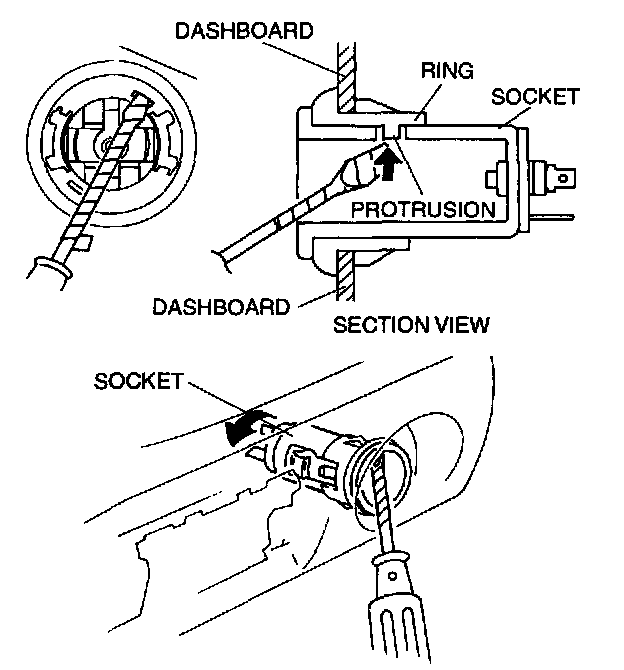 DASHBOARD
RING
SOCKET
PROTRUSION
DASHBOARD
SECTION VIEW
SOCKET