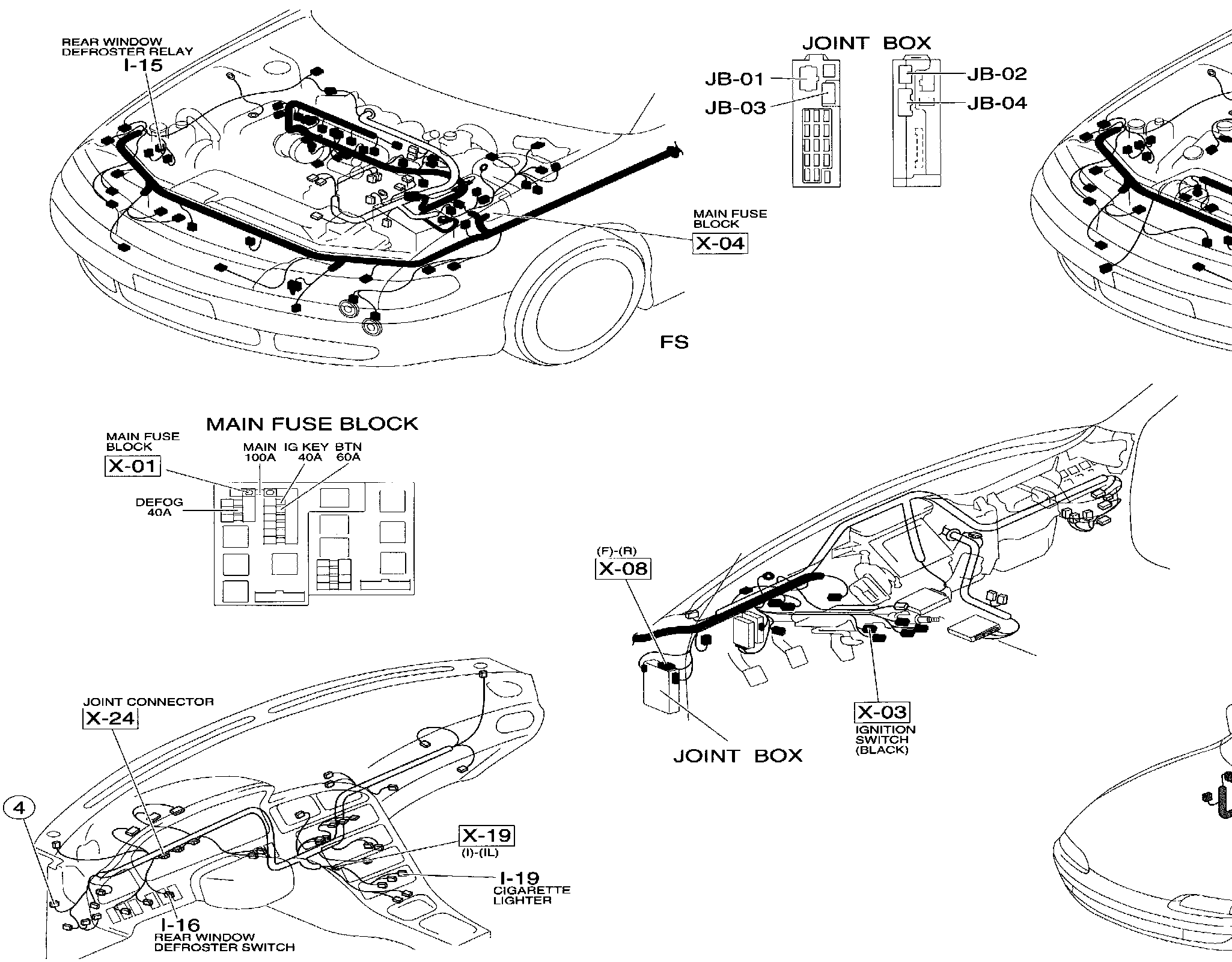 REAR WINDOW DEFROSTER RELAY
I-15

JOINT BOX
JB-01
JB-03
JB-02
JB-04

MAIN FUSE BLOCK
X-04

FS

MAIN FUSE BLOCK

MAIN FUSE BLOCK
X-01
MAIN 100A
IG KEY 40A
BTN 60A
DEFOG 40A

(F)-(R)
X-08

X-03
IGNITION SWITCH (BLACK)

JOINT BOX

JOINT CONNECTOR
X-24

4

X-19
(I)-(IL)

I-19
CIGARETTE LIGHTER

I-16
REAR WINDOW DEFROSTER SWITCH