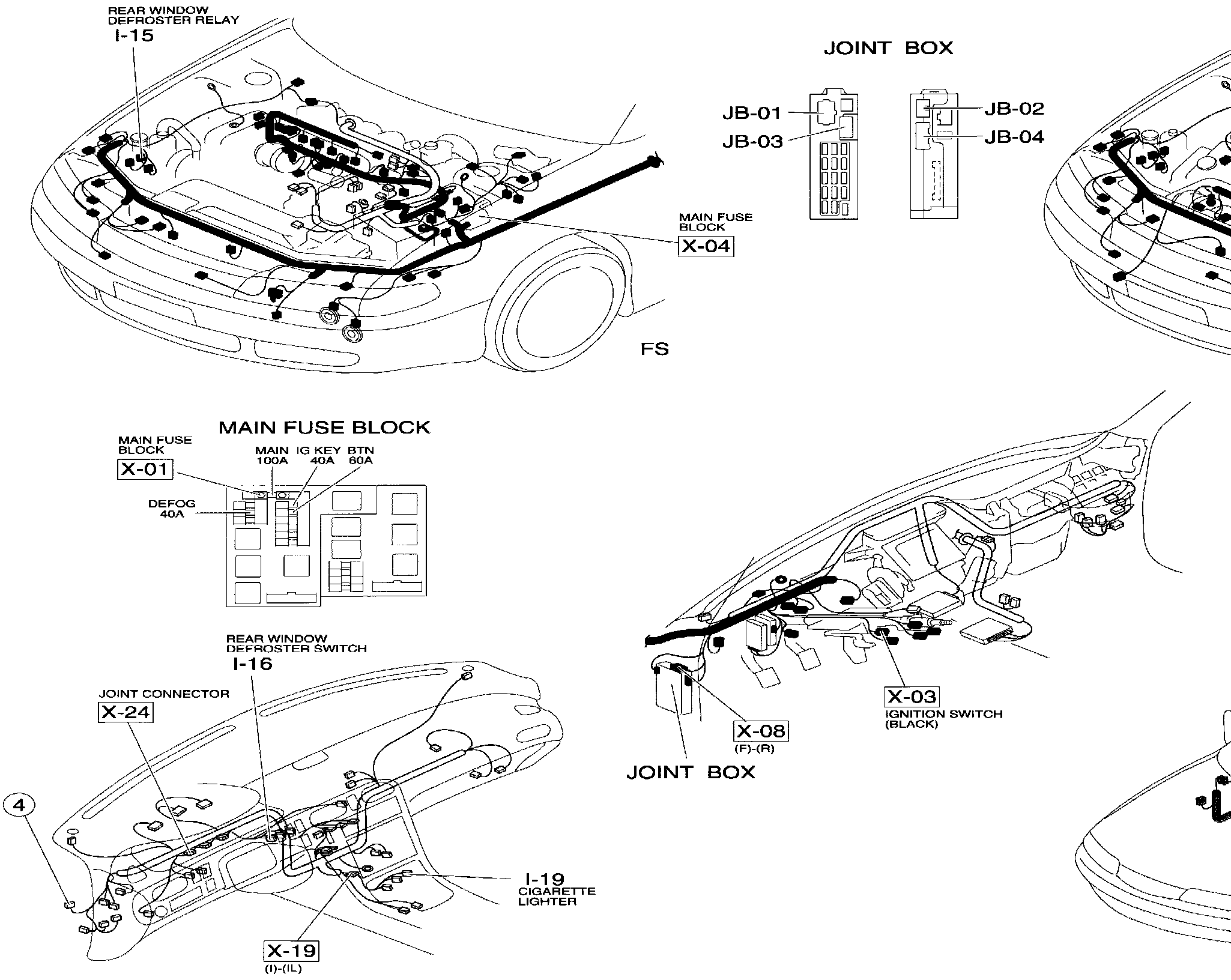 REAR WINDOW DEFROSTER RELAY
I-15

JOINT BOX

JB-01
JB-03
JB-02
JB-04

MAIN FUSE BLOCK
X-04

FS

MAIN FUSE BLOCK

MAIN FUSE BLOCK
X-01

MAIN 100A
IG KEY 40A
BTN 60A

DEFOG 40A

REAR WINDOW DEFROSTER SWITCH
I-16

JOINT CONNECTOR
X-24

4

I-19
CIGARETTE LIGHTER

X-19
(I)-(IL)

X-03
IGNITION SWITCH (BLACK)

X-08
(F)-(R)

JOINT BOX