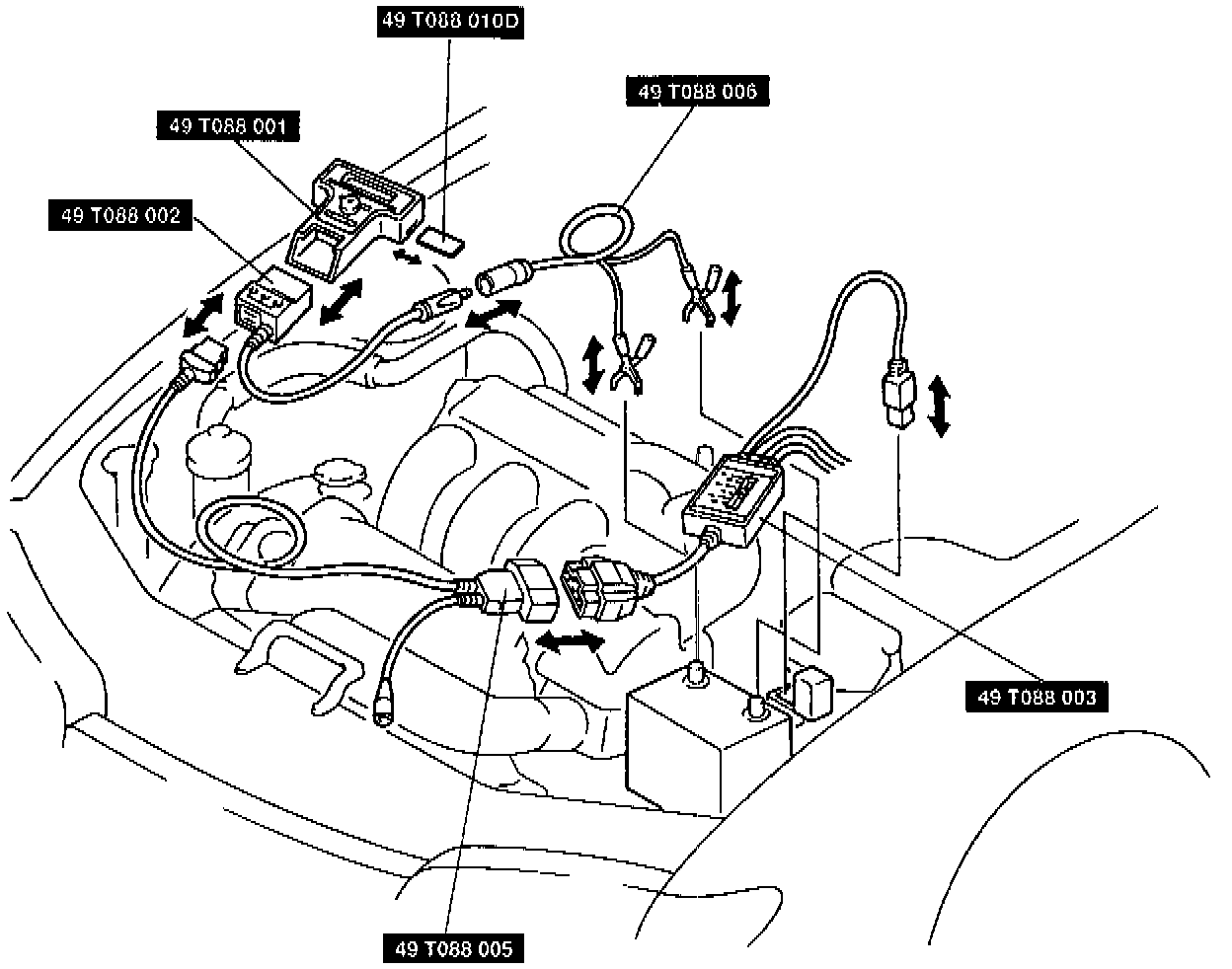 49 T088 010D

49 T088 006

49 T088 001

49 T088 002

49 T088 003

49 T088 005