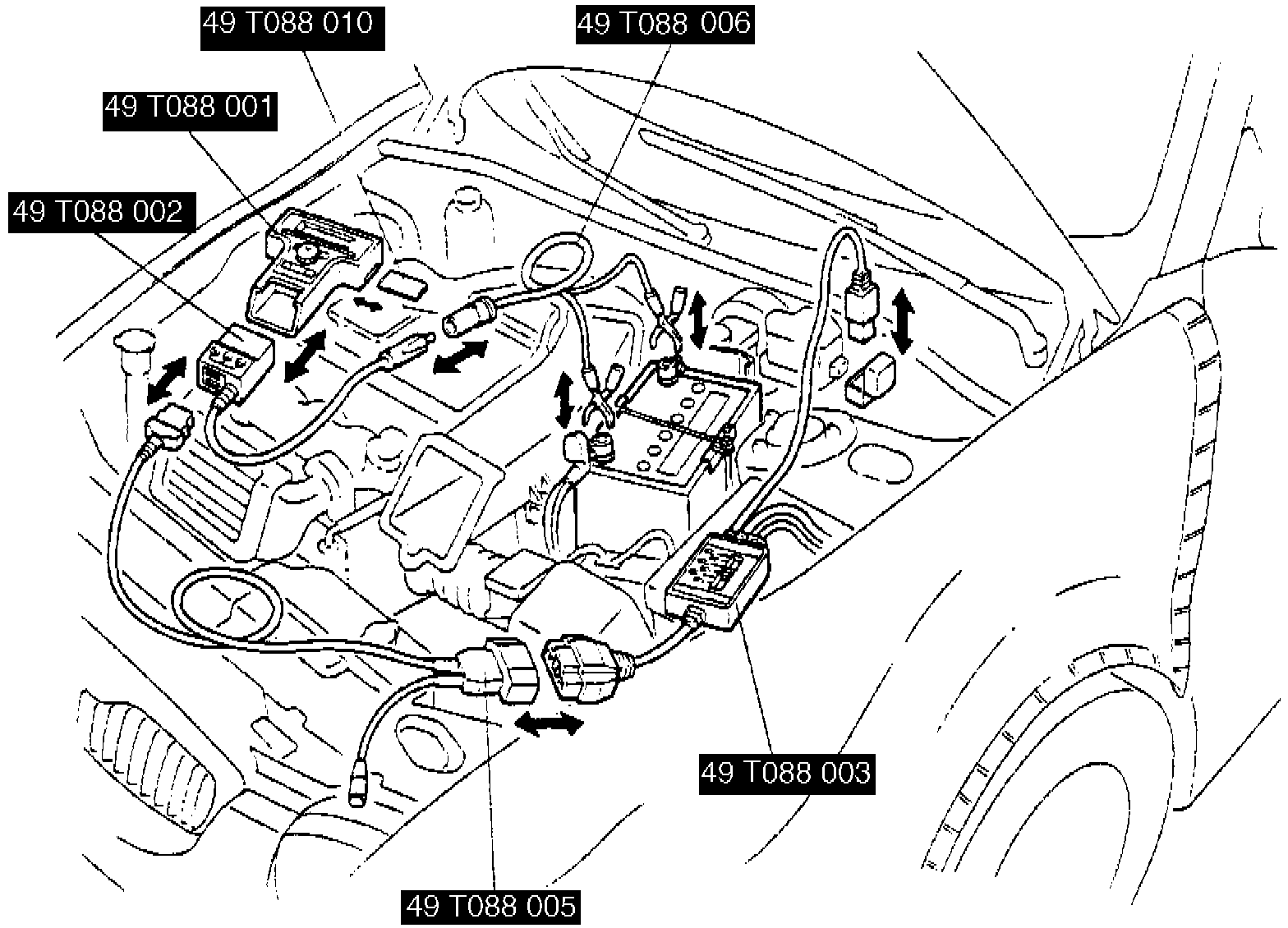 49 T088 010

49 T088 006

49 T088 001

49 T088 002

49 T088 003

49 T088 005