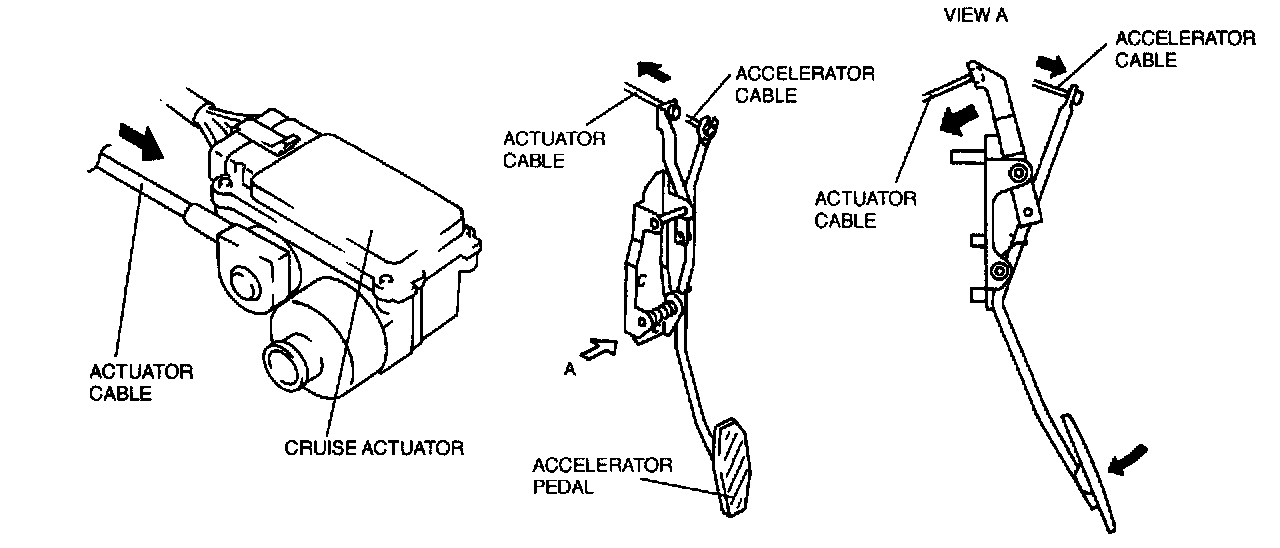 ACTUATOR CABLE

CRUISE ACTUATOR

ACCELERATOR CABLE

ACTUATOR CABLE

A

ACCELERATOR PEDAL

VIEW A

ACCELERATOR CABLE

ACTUATOR CABLE