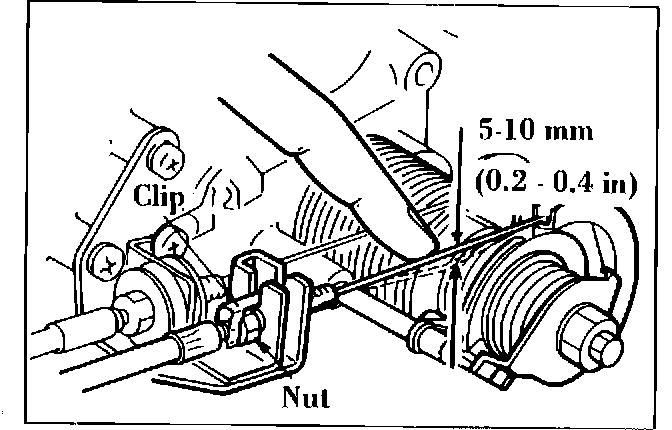 5-10 mm
(0.2 - 0.4 in)
Clip
Nut