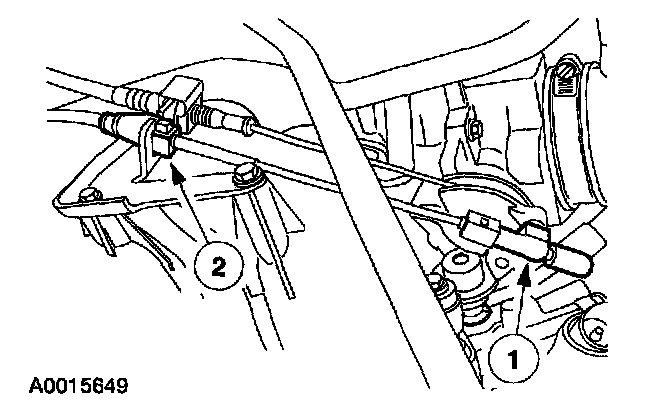 2
1
A0015649