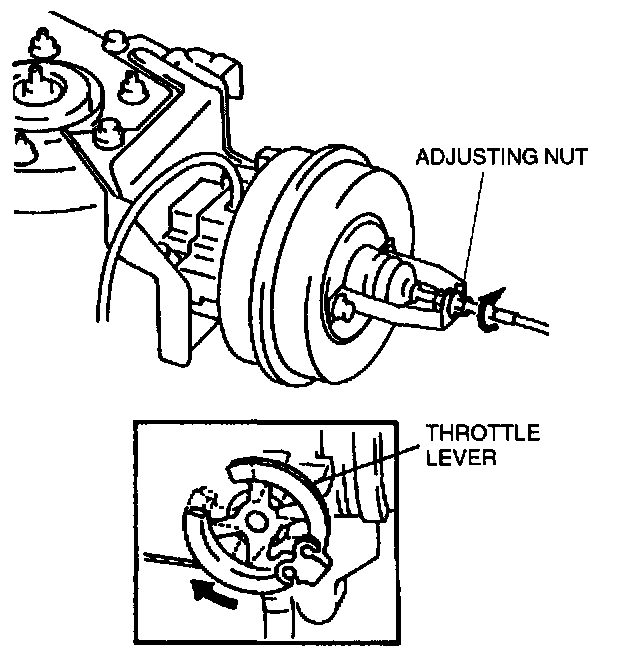 ADJUSTING NUT

THROTTLE LEVER