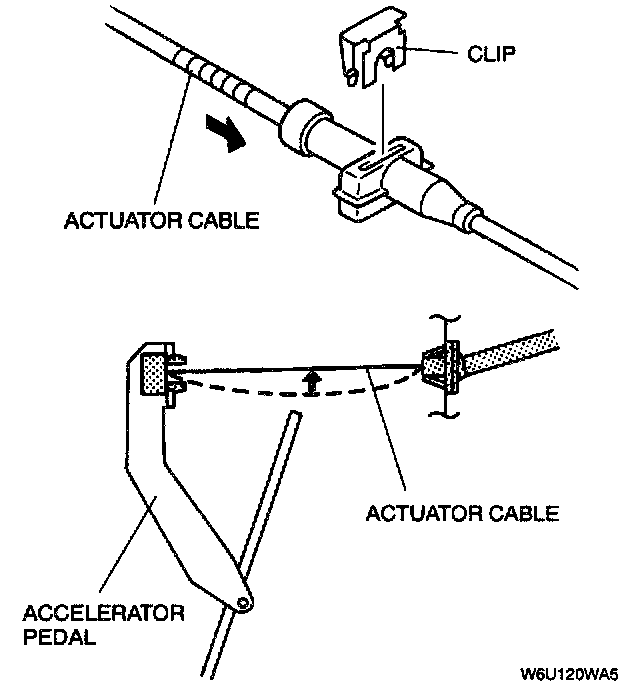 CLIP

ACTUATOR CABLE

ACTUATOR CABLE

ACCELERATOR PEDAL

W6U120WA5