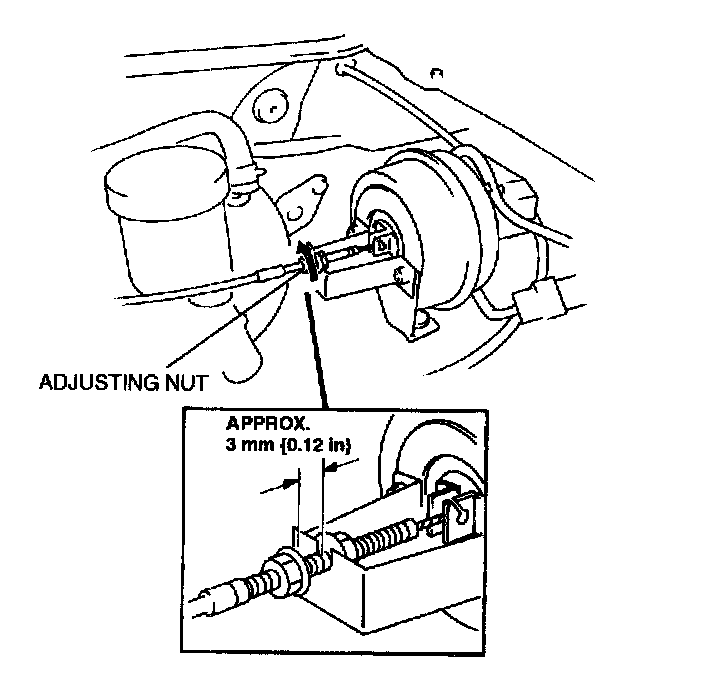 ADJUSTING NUT

APPROX.
3 mm {0.12 in}