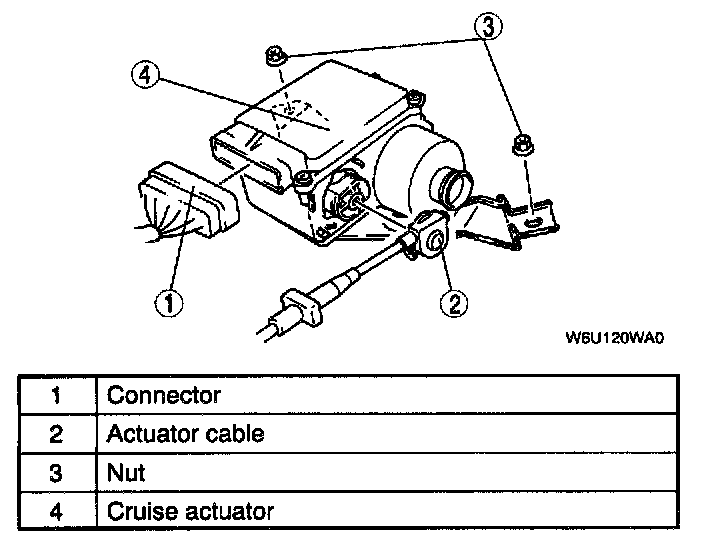 3
4
1
2
W6U120WA0

| 1 | Connector |
|---|---|
| 2 | Actuator cable |
| 3 | Nut |
| 4 | Cruise actuator |