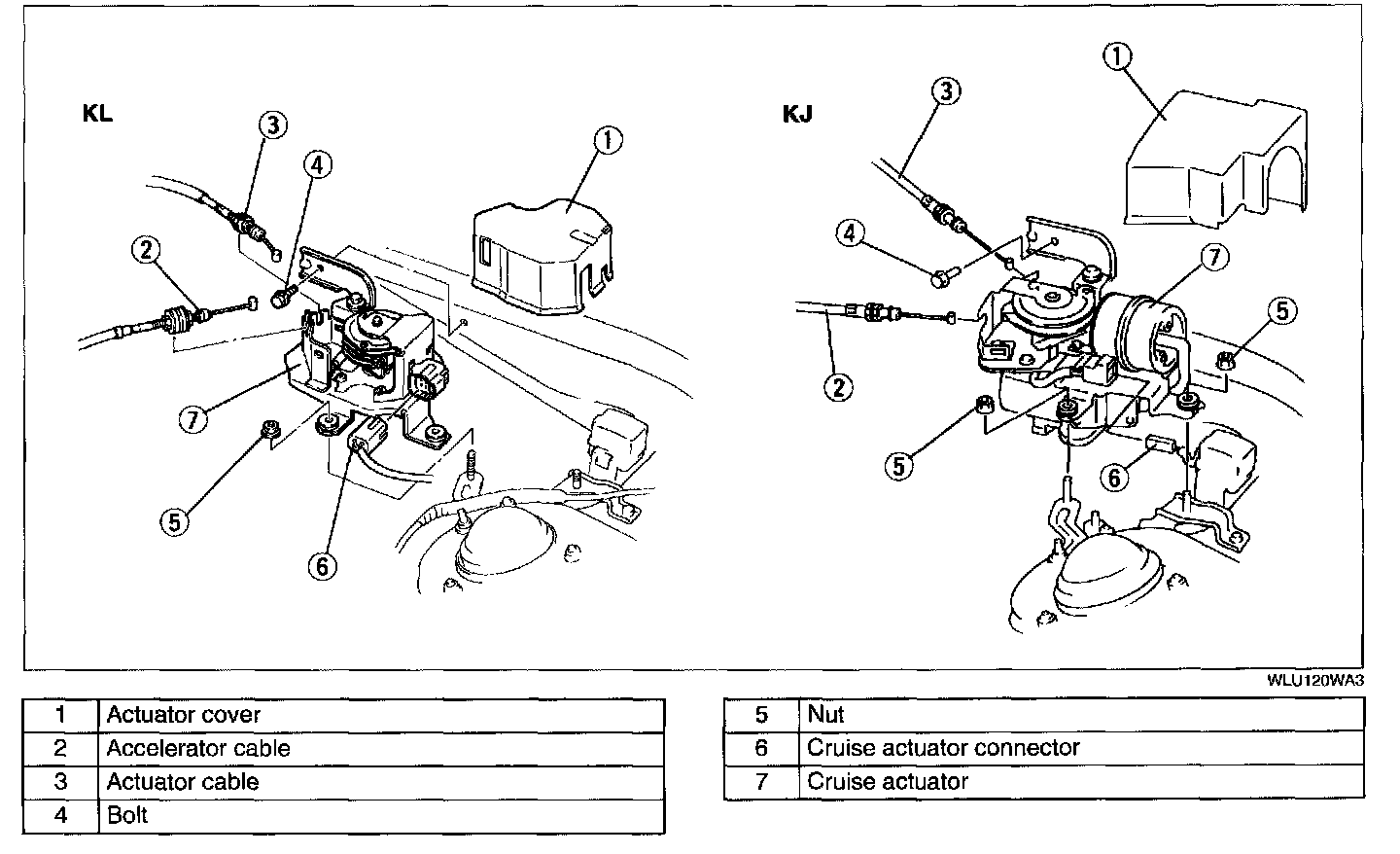 KL

3
4
1
2
7
5
6

KJ

3
1
4
7
5
2
5
6

WLU120WA3

| 1 | Actuator cover |
|---|---|
| 2 | Accelerator cable |
| 3 | Actuator cable |
| 4 | Bolt |

| 5 | Nut |
|---|---|
| 6 | Cruise actuator connector |
| 7 | Cruise actuator |