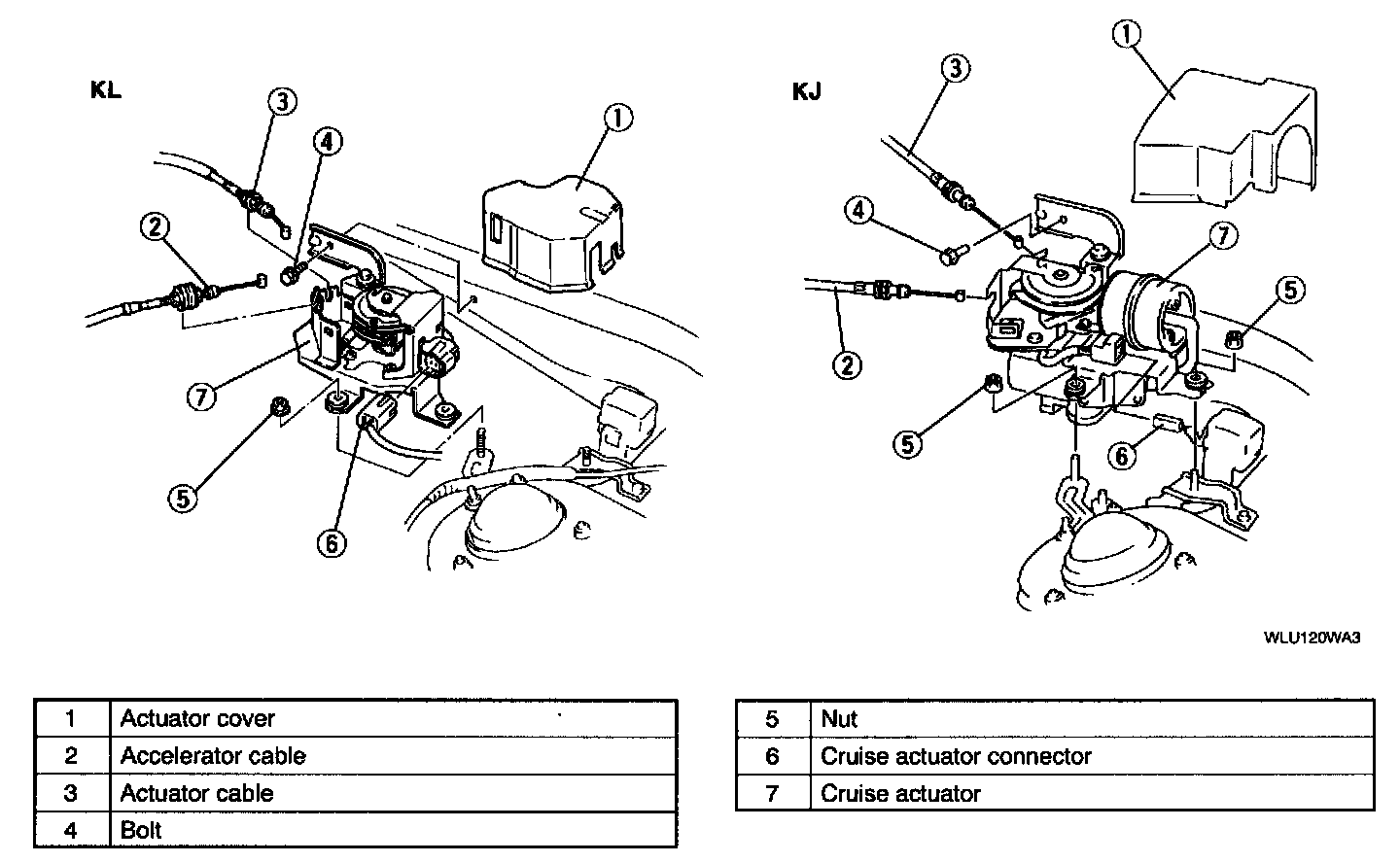 KL

3
4
1
2
7
5
6

KJ

1
3
4
7
5
2
5
6

WLU120WA3

| 1 | Actuator cover |
|---|---|
| 2 | Accelerator cable |
| 3 | Actuator cable |
| 4 | Bolt |

| 5 | Nut |
|---|---|
| 6 | Cruise actuator connector |
| 7 | Cruise actuator |