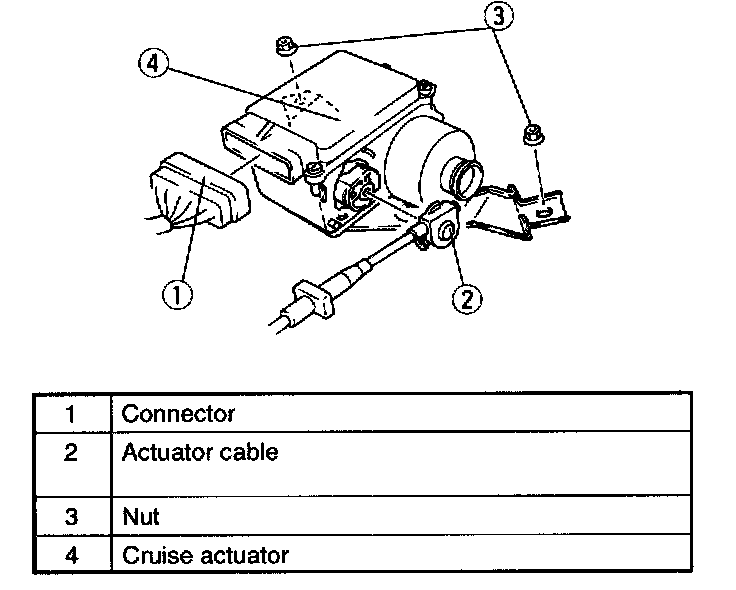 3
4
1
2

| 1 | Connector |
|---|---|
| 2 | Actuator cable |
| 3 | Nut |
| 4 | Cruise actuator |