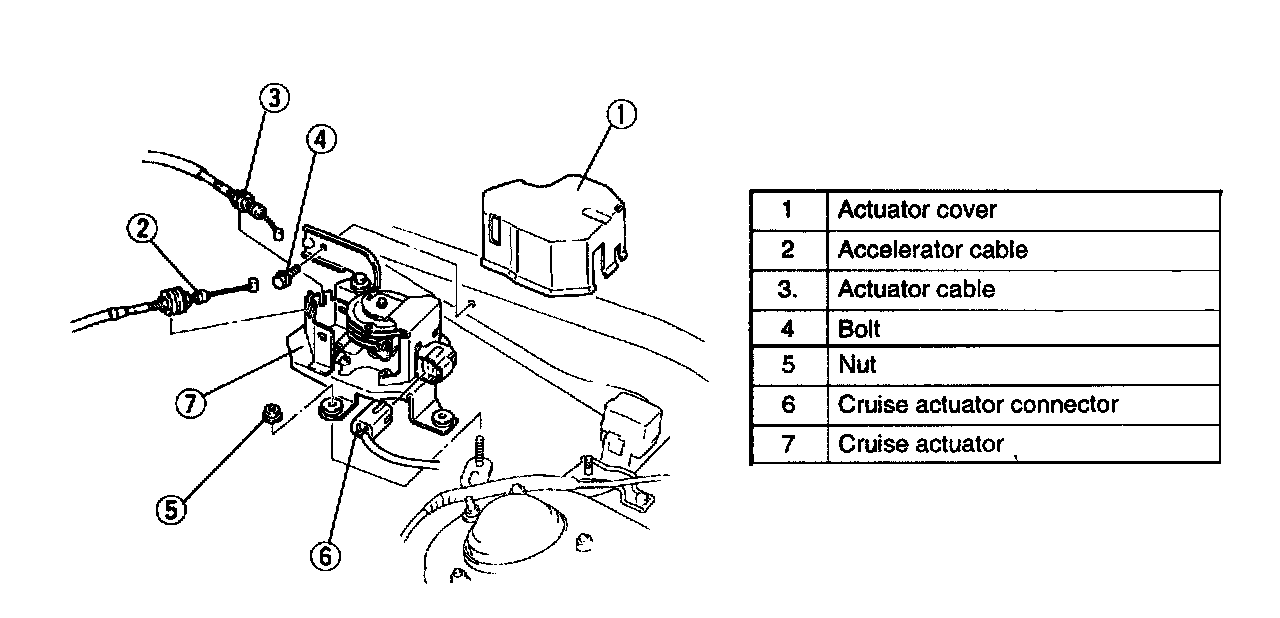 3
4
1
2
7
5
6

| 1 | Actuator cover |
|---|---|
| 2 | Accelerator cable |
| 3. | Actuator cable |
| 4 | Bolt |
| 5 | Nut |
| 6 | Cruise actuator connector |
| 7 | Cruise actuator |