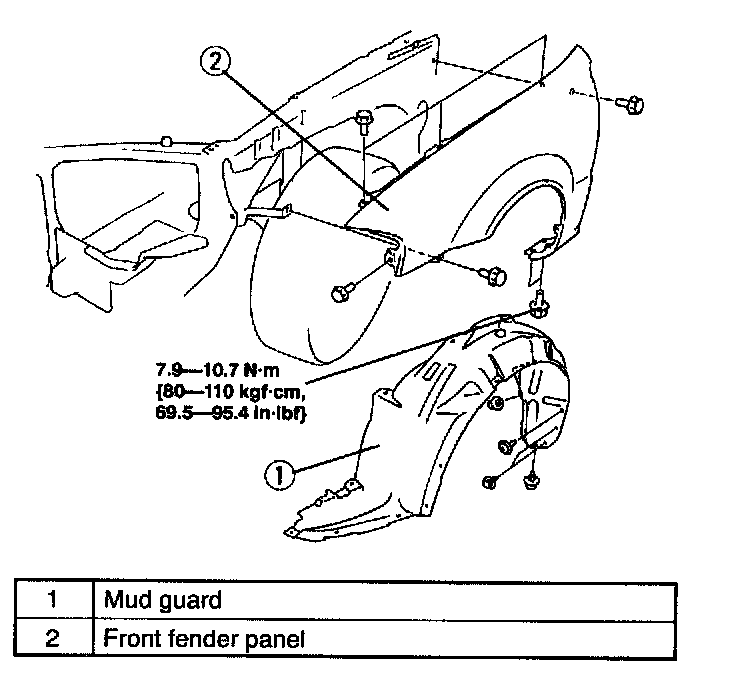 2

7.9—10.7 N·m
{80—110 kgf·cm,
69.5—95.4 in·lbf}

1

| 1 | Mud guard |
|---|---|
| 2 | Front fender panel |