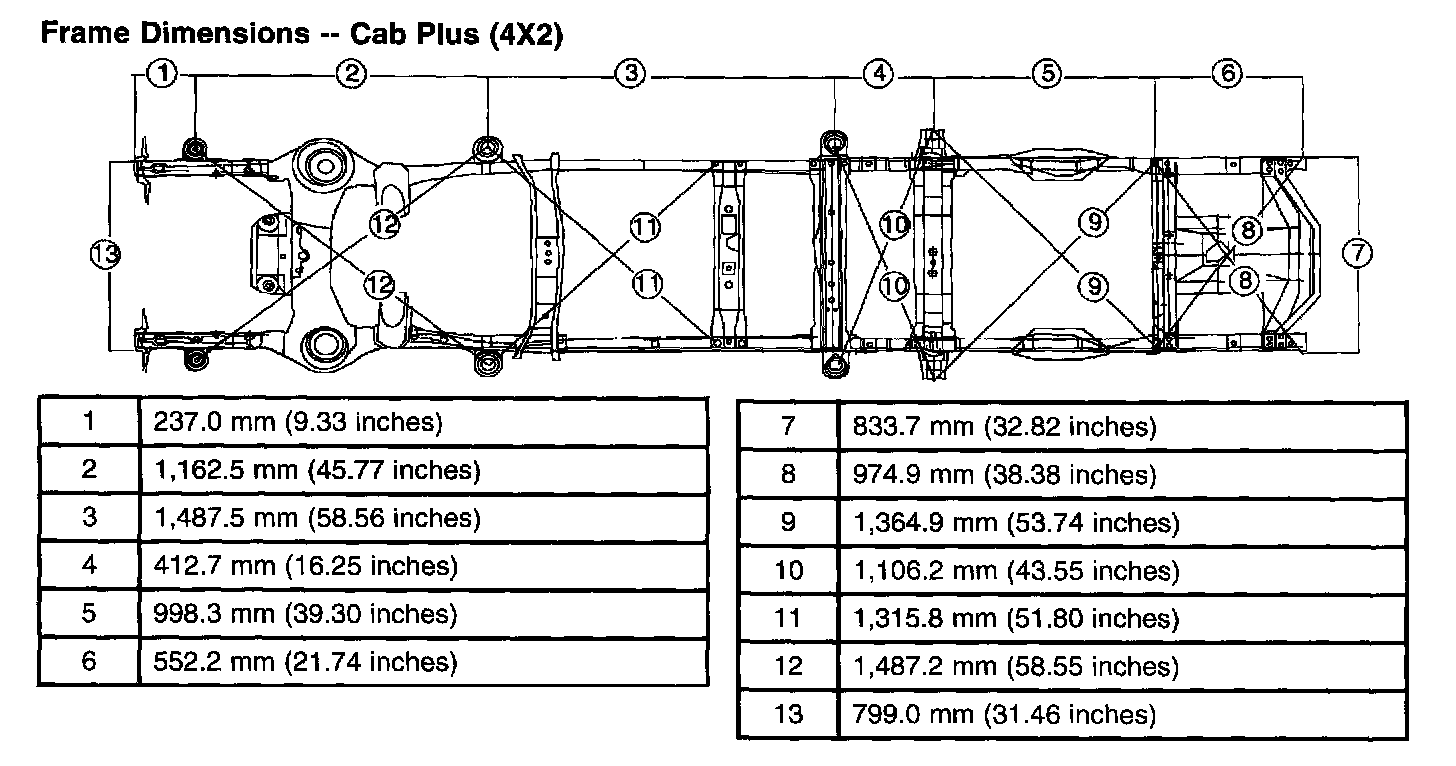 Frame Dimensions -- Cab Plus (4X2)

1 2 3 4 5 6
13 12 12 11 11 10 10 9 9 8 8 7

| 1 | 237.0 mm (9.33 inches) |
|---|---|
| 2 | 1,162.5 mm (45.77 inches) |
| 3 | 1,487.5 mm (58.56 inches) |
| 4 | 412.7 mm (16.25 inches) |
| 5 | 998.3 mm (39.30 inches) |
| 6 | 552.2 mm (21.74 inches) |

| 7 | 833.7 mm (32.82 inches) |
|---|---|
| 8 | 974.9 mm (38.38 inches) |
| 9 | 1,364.9 mm (53.74 inches) |
| 10 | 1,106.2 mm (43.55 inches) |
| 11 | 1,315.8 mm (51.80 inches) |
| 12 | 1,487.2 mm (58.55 inches) |
| 13 | 799.0 mm (31.46 inches) |