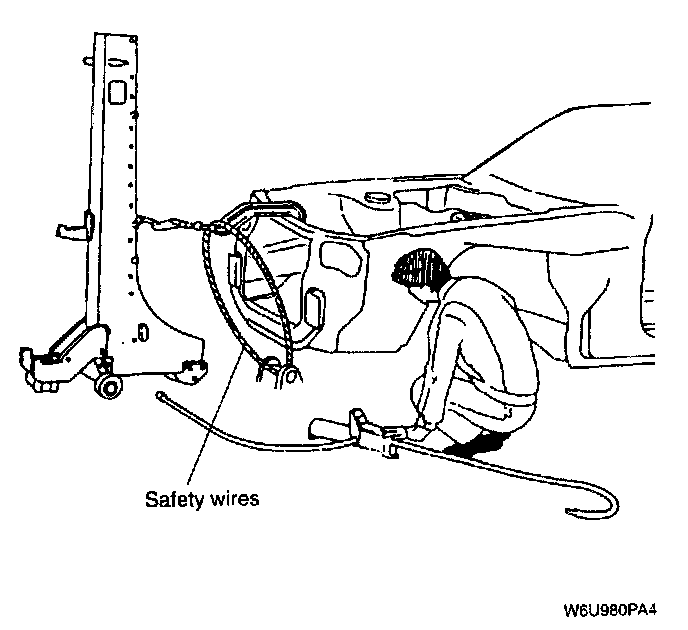 Safety wires

W6U980PA4