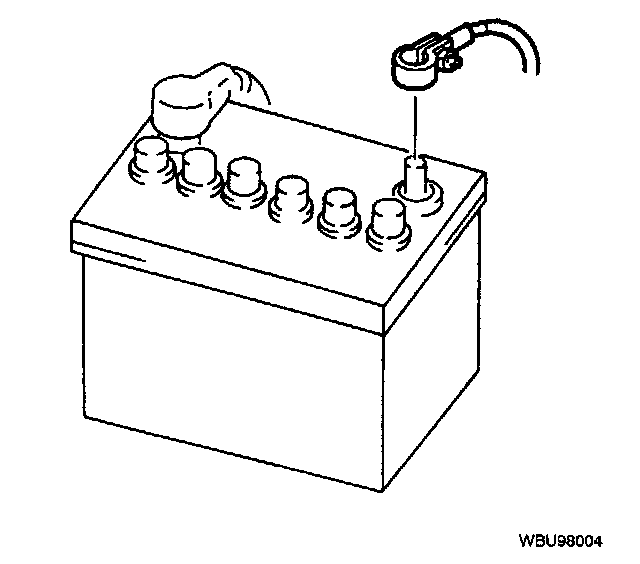 WBU98004