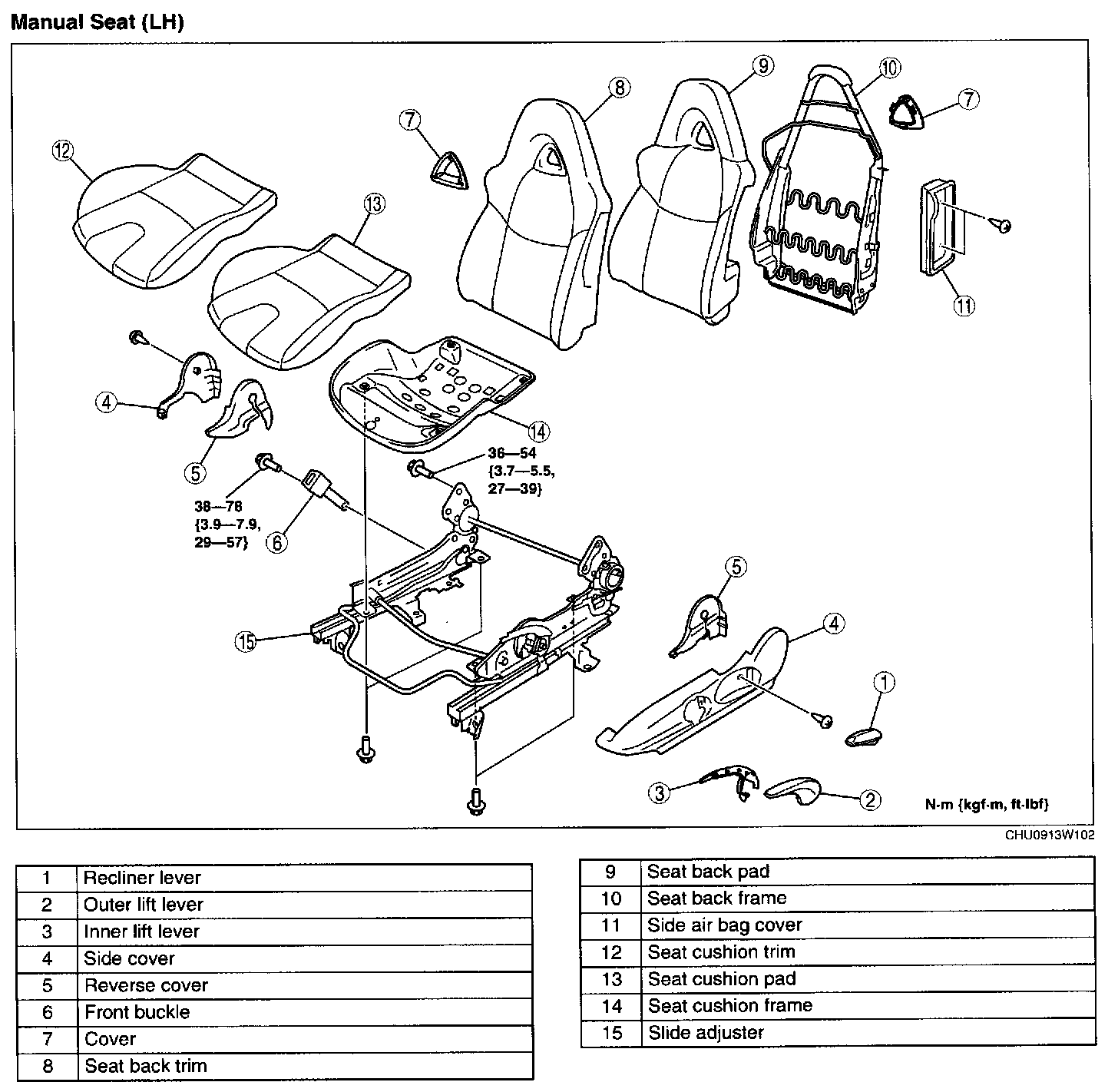 Manual Seat (LH)

12
13
7
8
9
10
7
11
4
5
14
36—54 {3.7—5.5, 27—39}
38—78 {3.9—7.9, 29—57}
6
5
4
15
1
3
2
N·m {kgf·m, ft·lbf}

CHU0913W102

| 1 | Recliner lever |
|---|---|
| 2 | Outer lift lever |
| 3 | Inner lift lever |
| 4 | Side cover |
| 5 | Reverse cover |
| 6 | Front buckle |
| 7 | Cover |
| 8 | Seat back trim |

| 9 | Seat back pad |
|---|---|
| 10 | Seat back frame |
| 11 | Side air bag cover |
| 12 | Seat cushion trim |
| 13 | Seat cushion pad |
| 14 | Seat cushion frame |
| 15 | Slide adjuster |