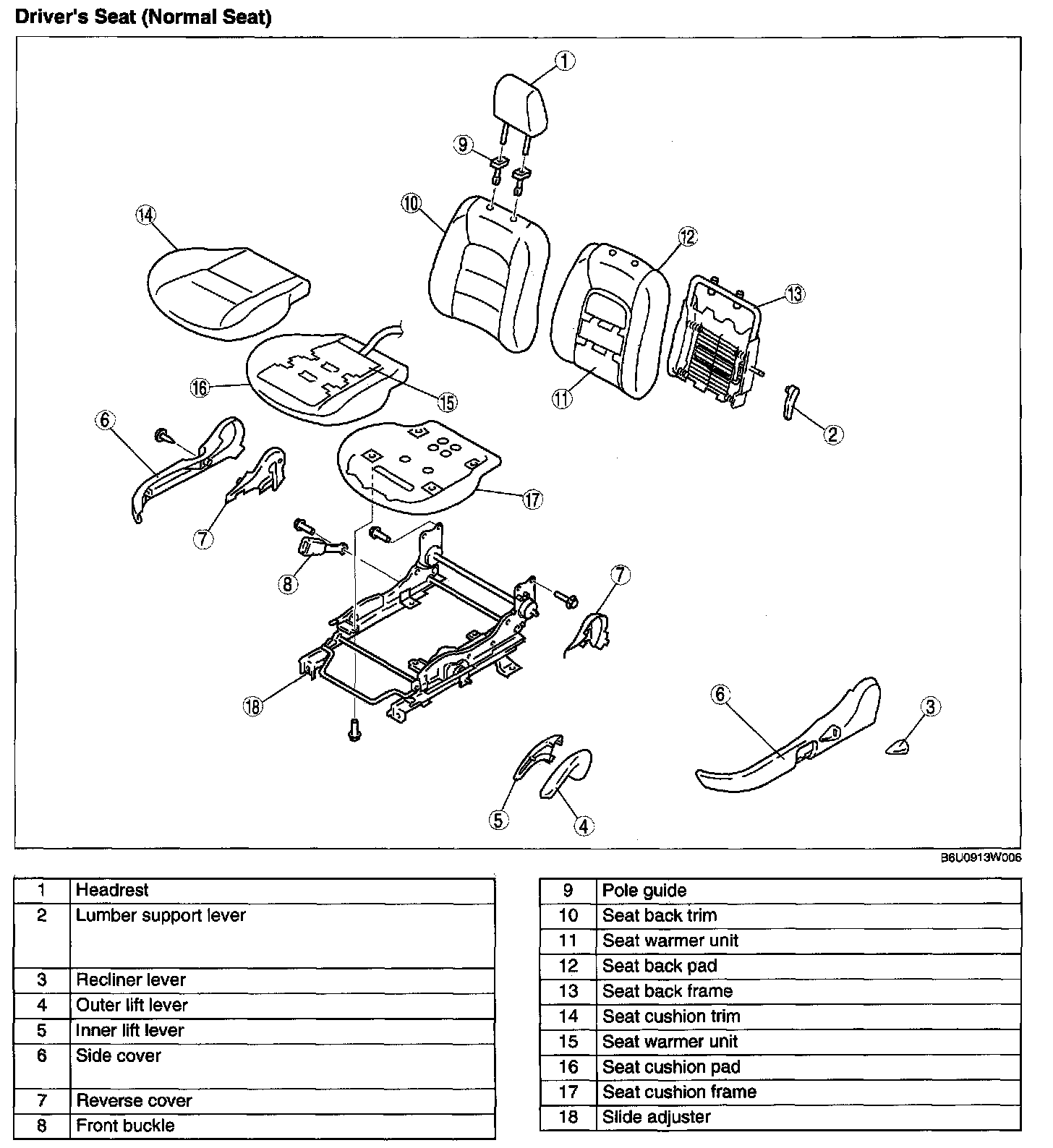 Driver's Seat (Normal Seat)

1
9
10
14
12
13
16
15
11
2
6
7
17
8
7
18
6
3
5
4

B6U0913W006

| 1 | Headrest |
|---|---|
| 2 | Lumber support lever |
| 3 | Recliner lever |
| 4 | Outer lift lever |
| 5 | Inner lift lever |
| 6 | Side cover |
| 7 | Reverse cover |
| 8 | Front buckle |

| 9 | Pole guide |
|---|---|
| 10 | Seat back trim |
| 11 | Seat warmer unit |
| 12 | Seat back pad |
| 13 | Seat back frame |
| 14 | Seat cushion trim |
| 15 | Seat warmer unit |
| 16 | Seat cushion pad |
| 17 | Seat cushion frame |
| 18 | Slide adjuster |