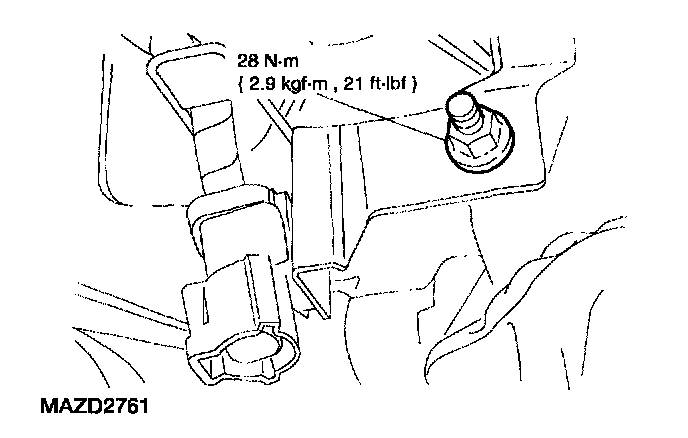 28 N·m
{ 2.9 kgf·m , 21 ft·lbf }

MAZD2761