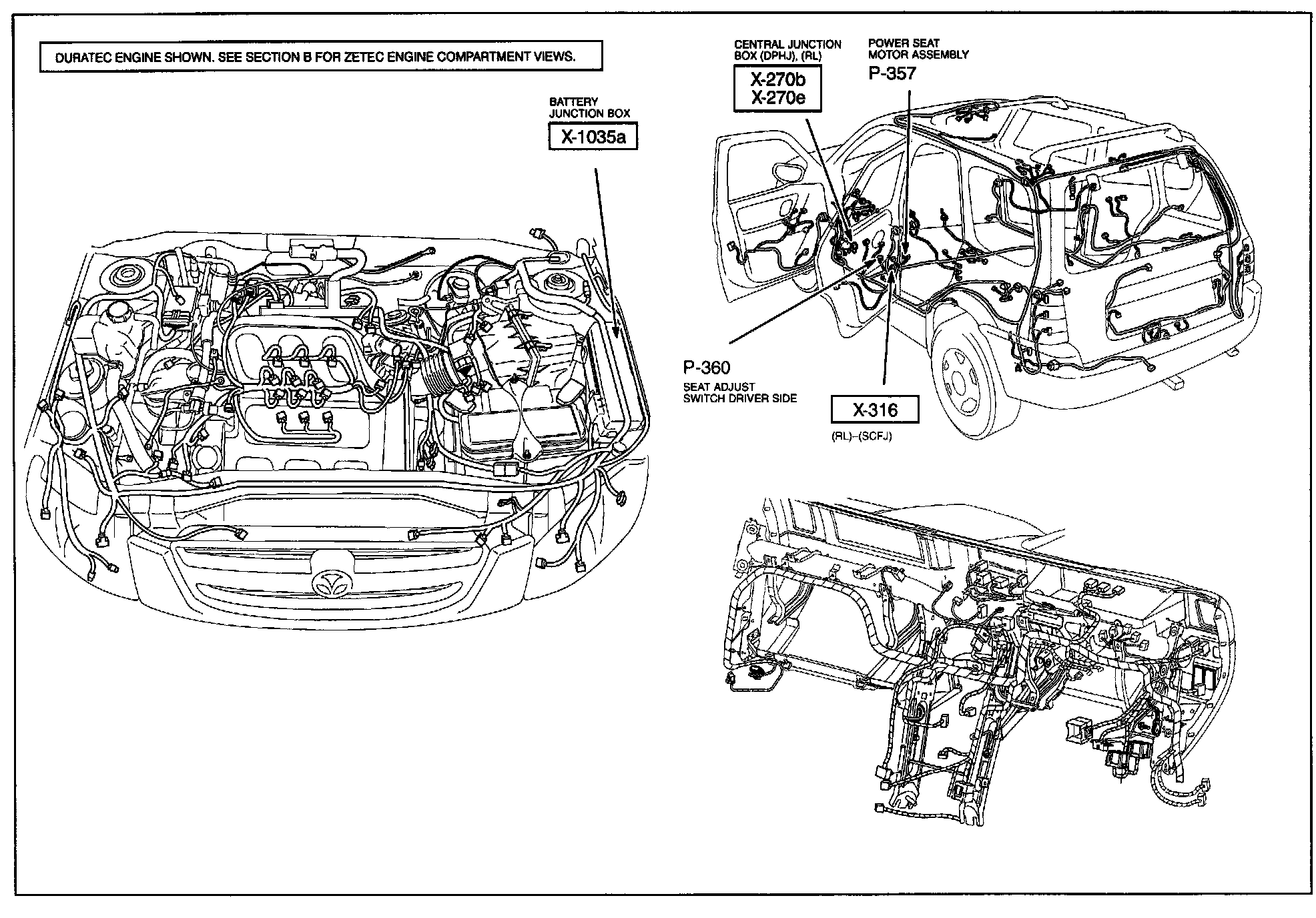 DURATEC ENGINE SHOWN. SEE SECTION B FOR ZETEC ENGINE COMPARTMENT VIEWS.

BATTERY JUNCTION BOX
X-1035a

CENTRAL JUNCTION BOX (DPHJ), (RL)
X-270b
X-270e

POWER SEAT MOTOR ASSEMBLY
P-357

P-360
SEAT ADJUST SWITCH DRIVER SIDE

X-316
(RL)–(SCFJ)