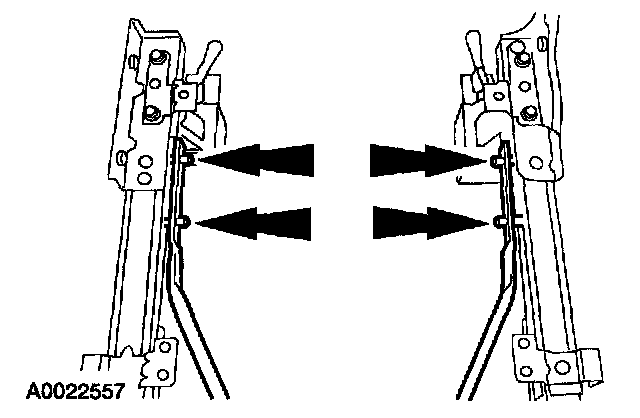 A0022557