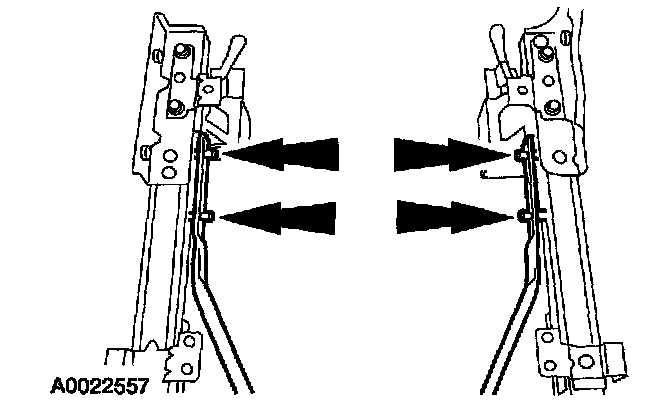 A0022557