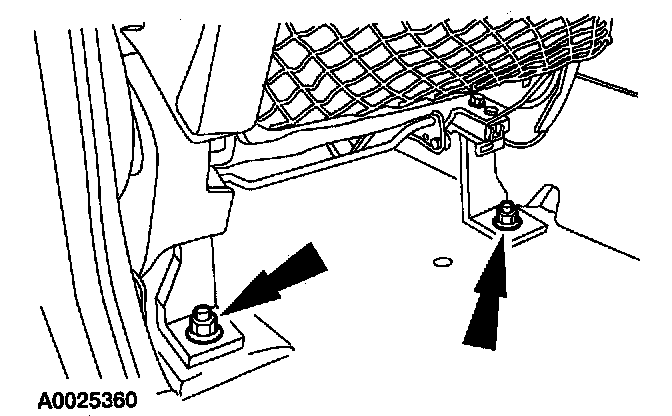 A0025360