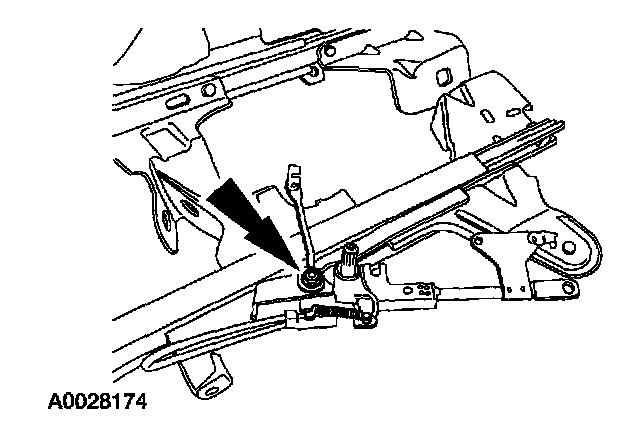 A0028174