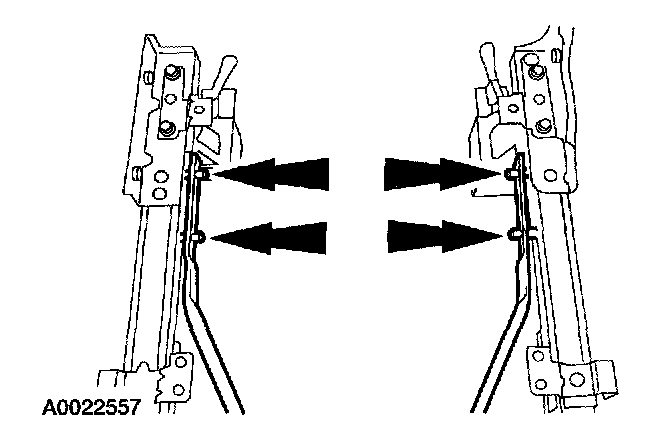 A0022557