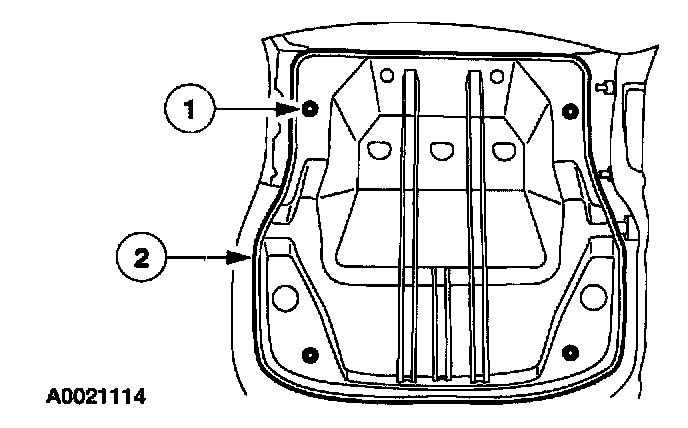 1

2

A0021114