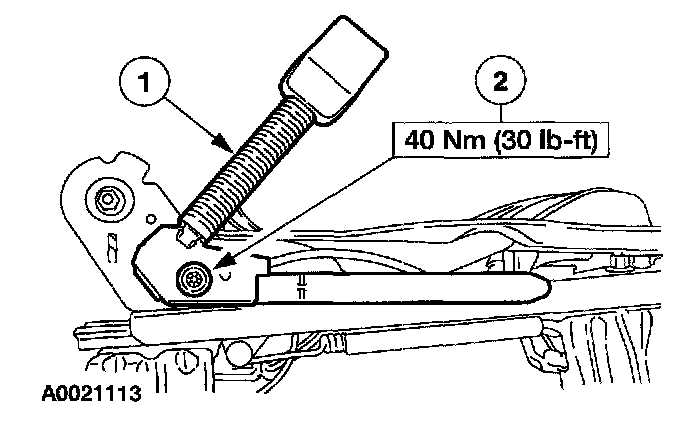 1

2

40 Nm (30 lb-ft)

A0021113