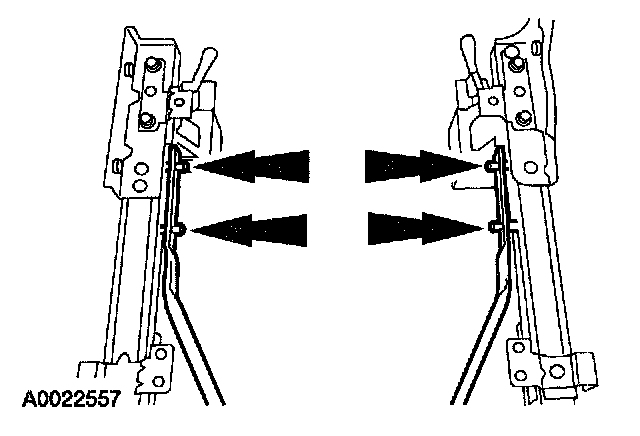 A0022557