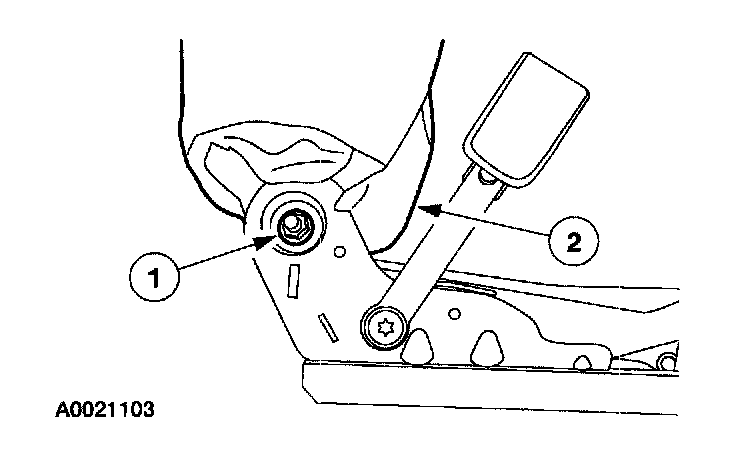 1

2

A0021103