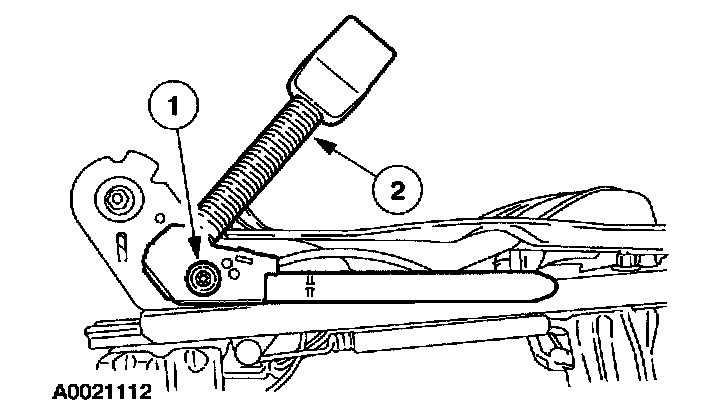 1
2
A0021112