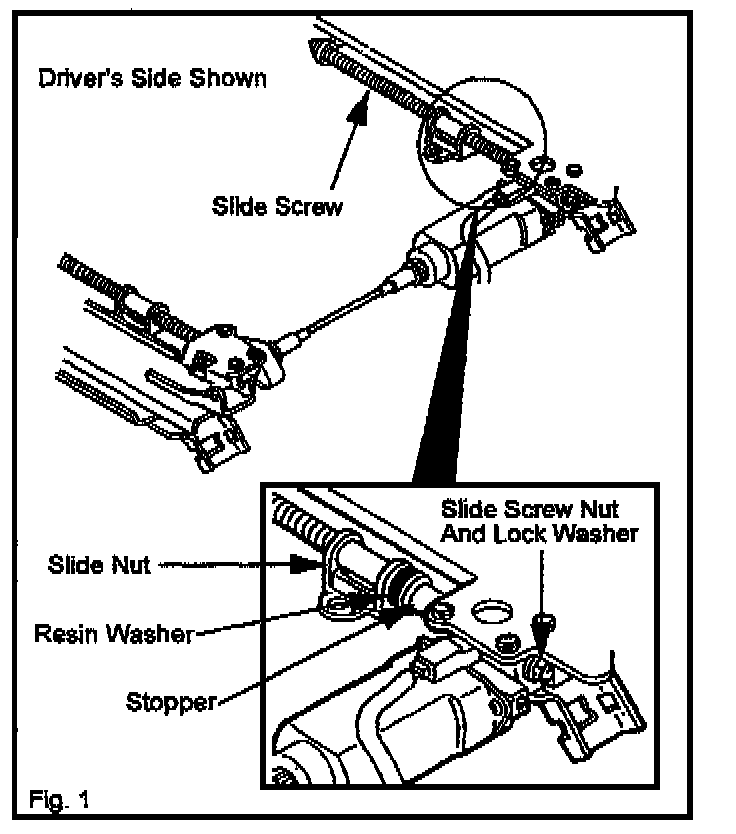 Driver's Side Shown

Slide Screw

Slide Screw Nut And Lock Washer

Slide Nut

Resin Washer

Stopper

Fig. 1