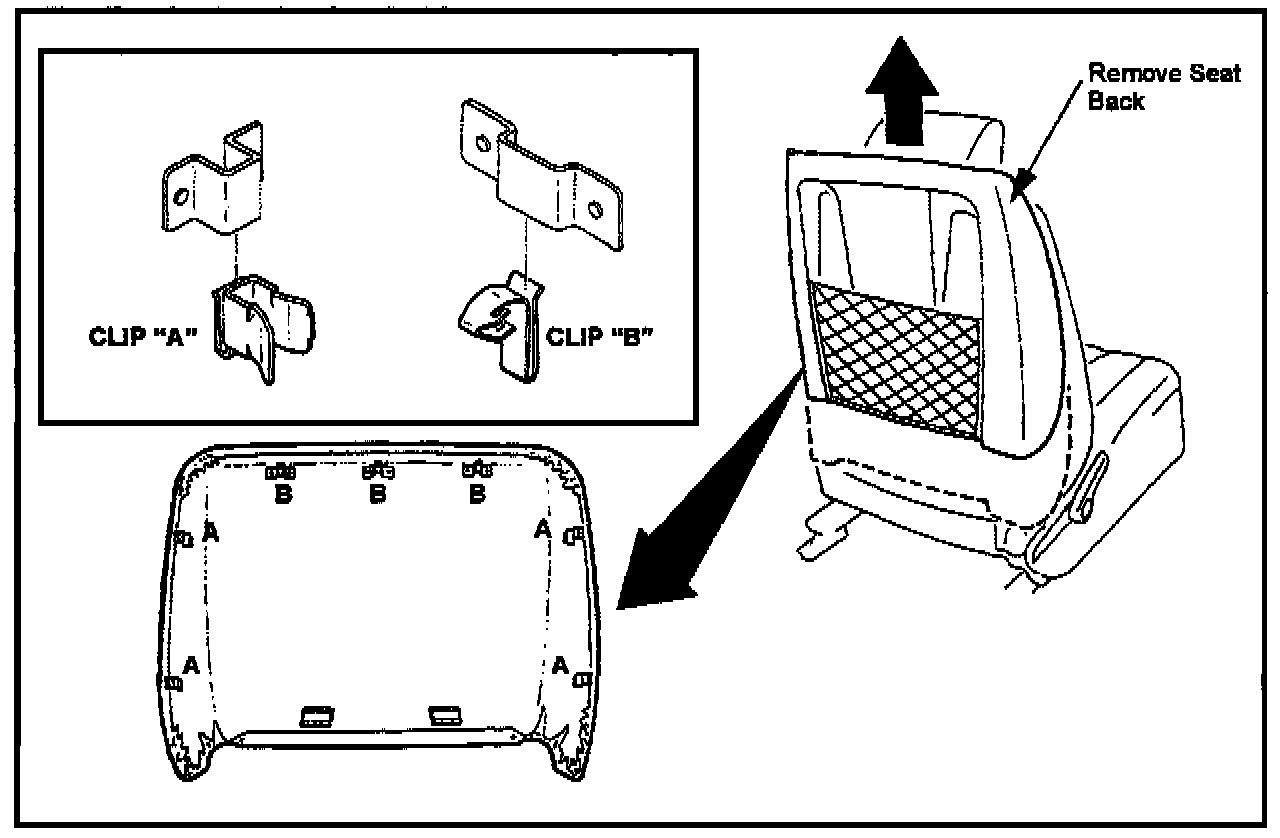 CLIP "A"

CLIP "B"

Remove Seat Back

B B B

A A

A A