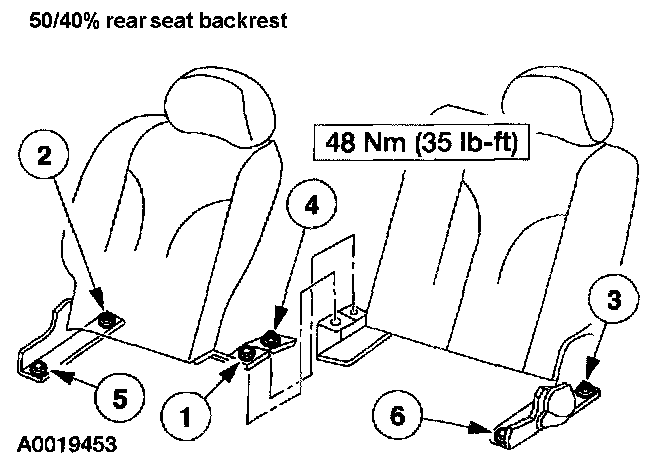 50/40% rear seat backrest

48 Nm (35 lb-ft)

2

4

3

5

1

6

A0019453