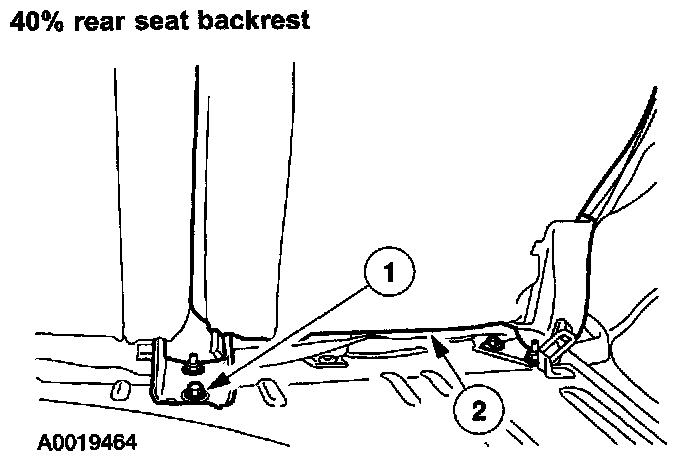 40% rear seat backrest

1

2

A0019464