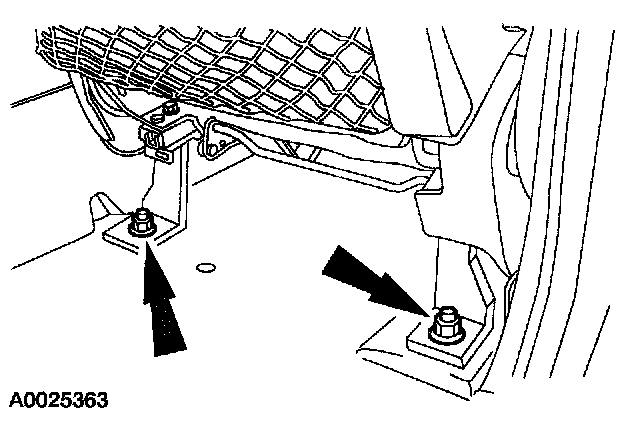 A0025363