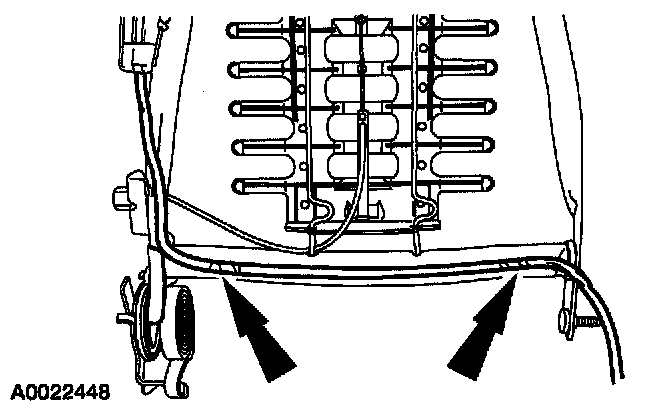 A0022448