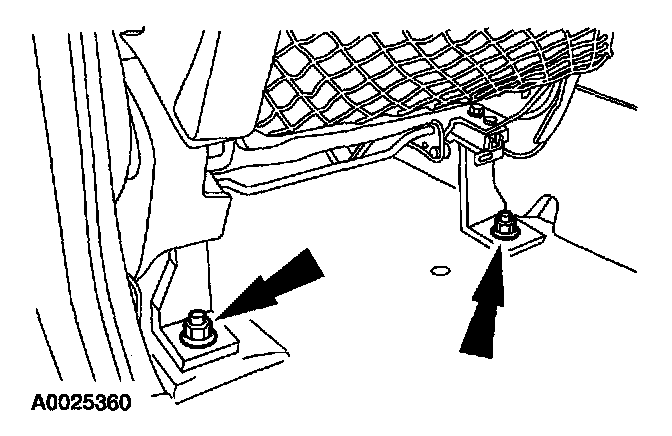 A0025360