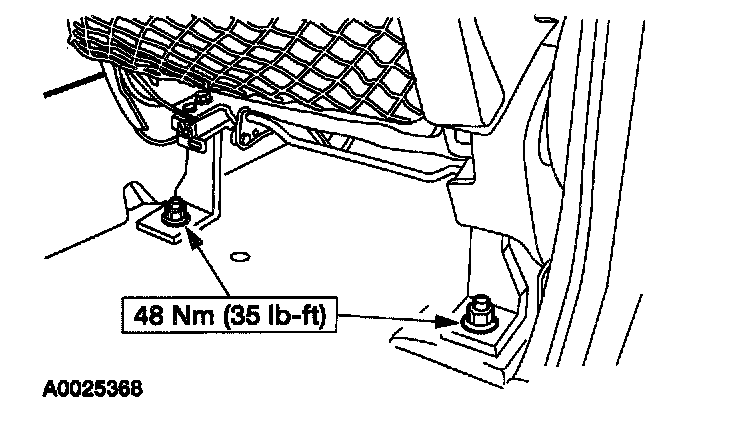 48 Nm (35 lb-ft)

A0025368